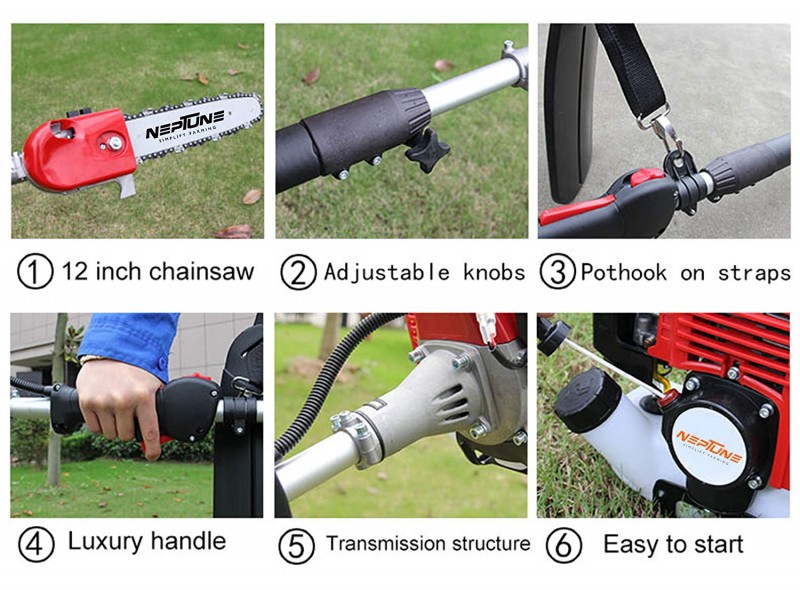 NEPTUNE
SIMPLIFY FARMING

① 12 inch chainsaw

② Adjustable knobs

③ Pothook on straps

④ Luxury handle

⑤ Transmission structure

NEPTUNE
SIMPLIFY FARMING

⑥ Easy to start