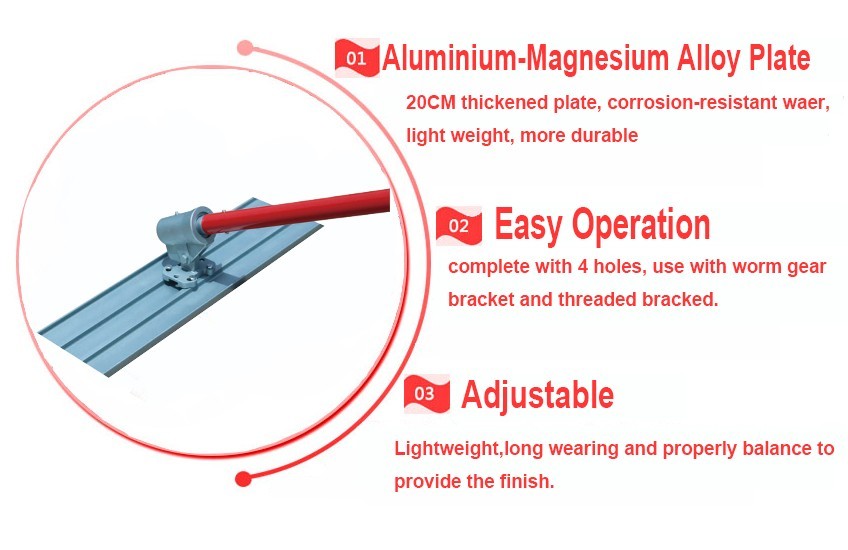 01 Aluminium-Magnesium Alloy Plate

20CM thickened plate, corrosion-resistant waer, light weight, more durable

02 Easy Operation

complete with 4 holes, use with worm gear bracket and threaded bracked.

03 Adjustable

Lightweight,long wearing and properly balance to provide the finish.